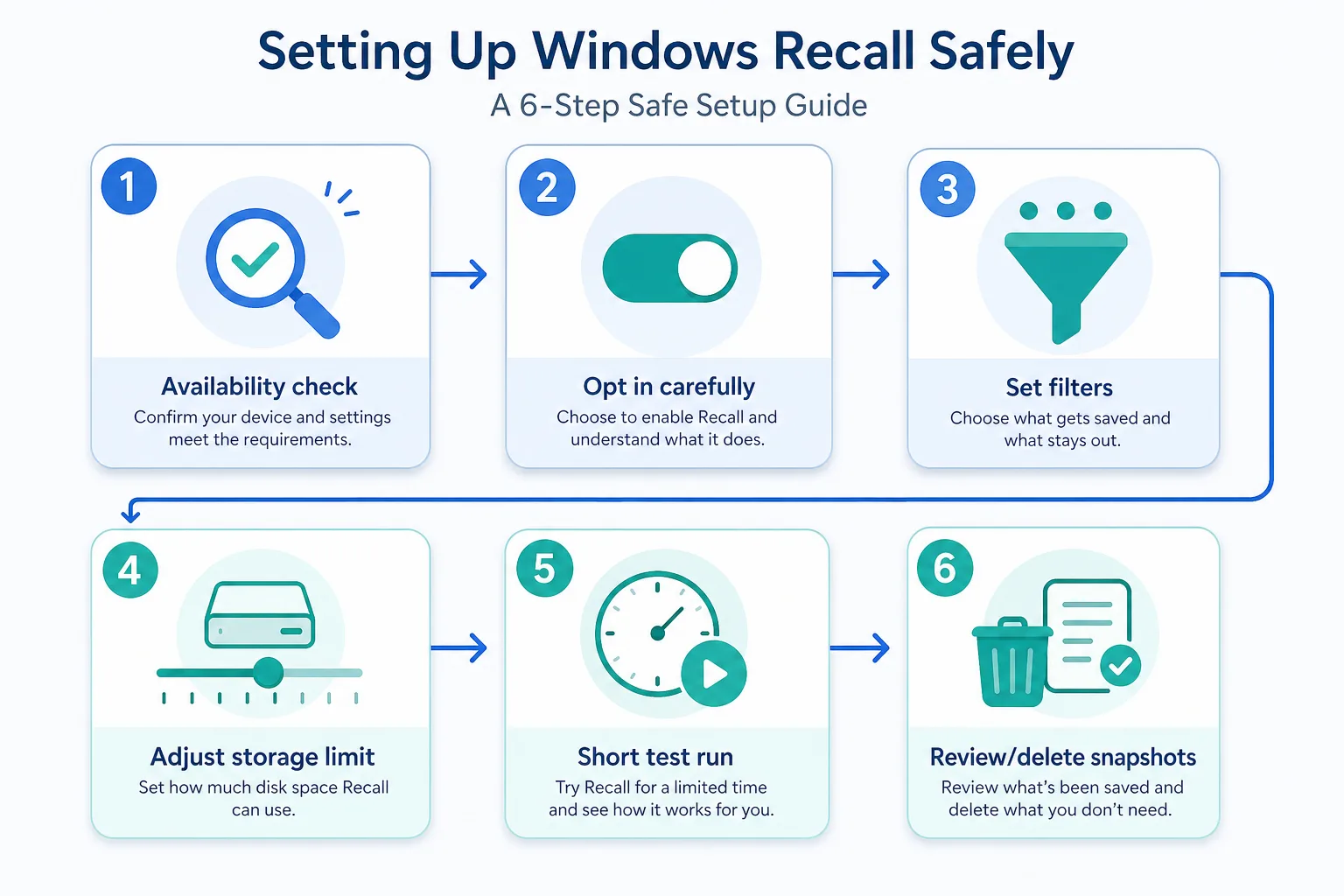 Setting Up Windows Recall Safely

A 6-Step Safe Setup Guide

1

Availability check

Confirm your device and settings meet the requirements.

2

Opt in carefully

Choose to enable Recall and understand what it does.

3

Set filters

Choose what gets saved and what stays out.

4

Adjust storage limit

Set how much disk space Recall can use.

5

Short test run

Try Recall for a limited time and see how it works for you.

6

Review/delete snapshots

Review what's been saved and delete what you don't need.