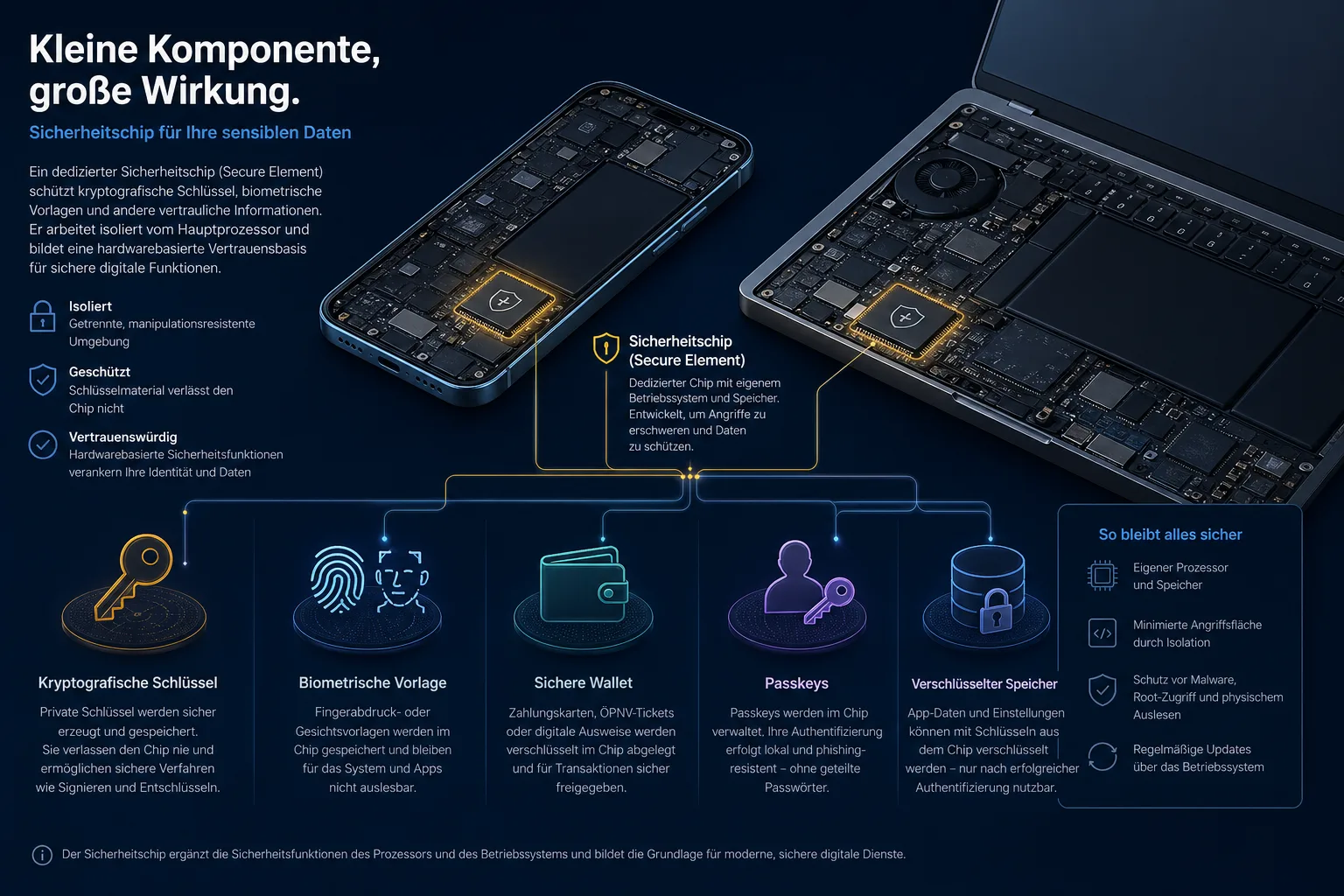 Kleine Komponente, große Wirkung.

Sicherheitschip für Ihre sensiblen Daten

Ein dedizierter Sicherheitschip (Secure Element) schützt kryptografische Schlüssel, biometrische Vorlagen und andere vertrauliche Informationen. Er arbeitet isoliert vom Hauptprozessor und bildet eine hardwarebasierte Vertrauensbasis für sichere digitale Funktionen.

Isoliert
Getrennte, manipulationsresistente Umgebung

Geschützt
Schlüsselmaterial verlässt den Chip nicht

Vertrauenswürdig
Hardwarebasierte Sicherheitsfunktionen verankern Ihre Identität und Daten

Sicherheitschip (Secure Element)
Dedizierter Chip mit eigenem Betriebssystem und Speicher. Entwickelt, um Angriffe zu erschweren und Daten zu schützen.

Kryptografische Schlüssel
Private Schlüssel werden sicher erzeugt und gespeichert. Sie verlassen den Chip nie und ermöglichen sichere Verfahren wie Signieren und Entschlüsseln.

Biometrische Vorlage
Fingerabdruck- oder Gesichtsvorlagen werden im Chip gespeichert und bleiben für das System und Apps nicht auslesbar.

Sichere Wallet
Zahlungskarten, ÖPNV-Tickets oder digitale Ausweise werden verschlüsselt im Chip abgelegt und für Transaktionen sicher freigegeben.

Passkeys
Passkeys werden im Chip verwaltet. Ihre Authentifizierung erfolgt lokal und phishing-resistent – ohne geteilte Passwörter.

Verschlüsselter Speicher
App-Daten und Einstellungen können mit Schlüsseln aus dem Chip verschlüsselt werden – nur nach erfolgreicher Authentifizierung nutzbar.

So bleibt alles sicher
Eigener Prozessor und Speicher
Minimierte Angriffsfläche durch Isolation
Schutz vor Malware, Root-Zugriff und physischem Auslesen
Regelmäßige Updates über das Betriebssystem

Der Sicherheitschip ergänzt die Sicherheitsfunktionen des Prozessors und des Betriebssystems und bildet die Grundlage für moderne, sichere digitale Dienste.